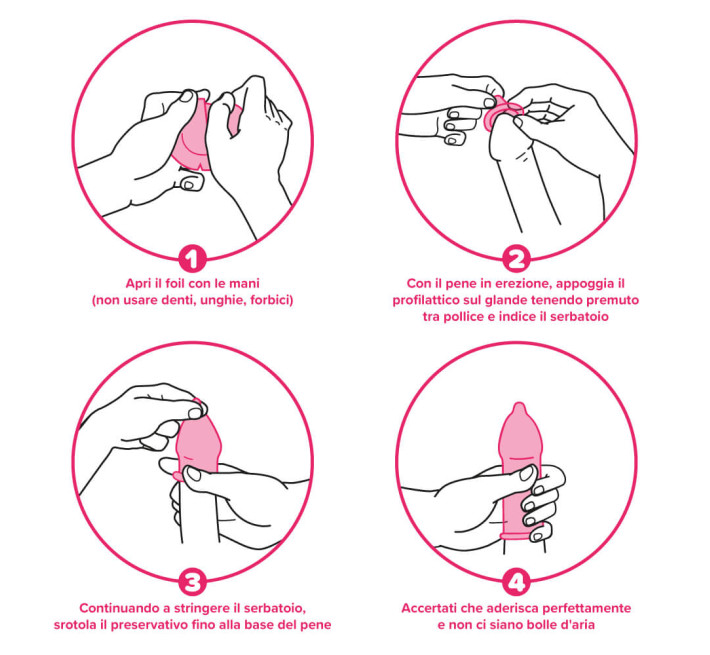 1

Apri il foil con le mani
(non usare denti, unghie, forbici)

2

Con il pene in erezione, appoggia il profilattico sul glande tenendo premuto tra pollice e indice il serbatoio

3

Continuando a stringere il serbatoio, srotola il preservativo fino alla base del pene

4

Accertati che aderisca perfettamente e non ci siano bolle d'aria