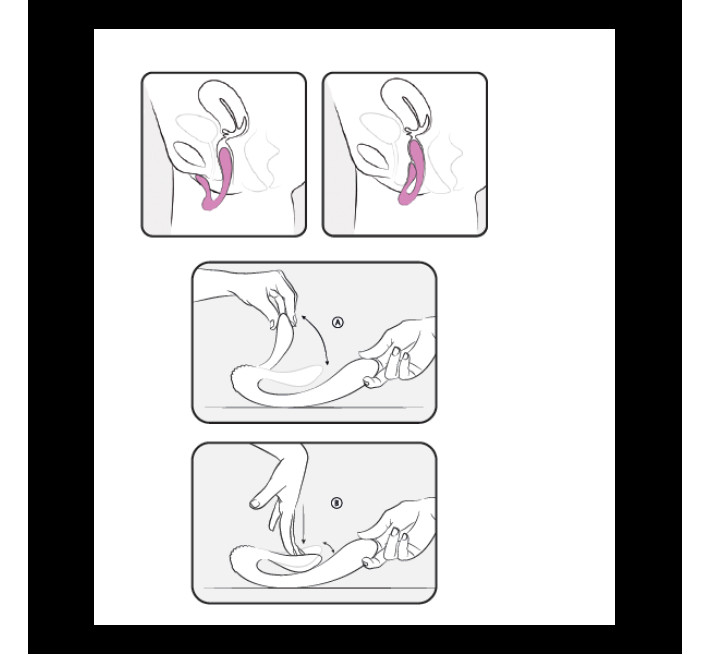 A

B