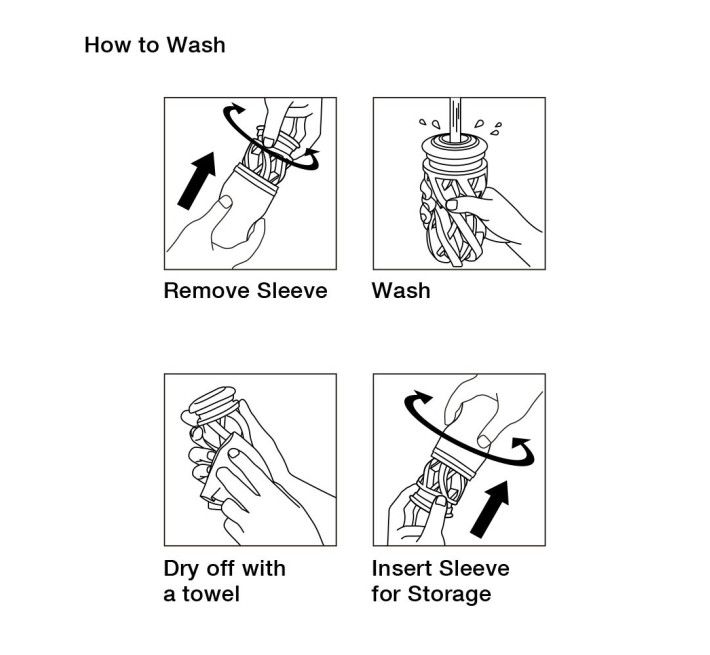 How to Wash

Remove Sleeve

Wash

Dry off with a towel

Insert Sleeve for Storage