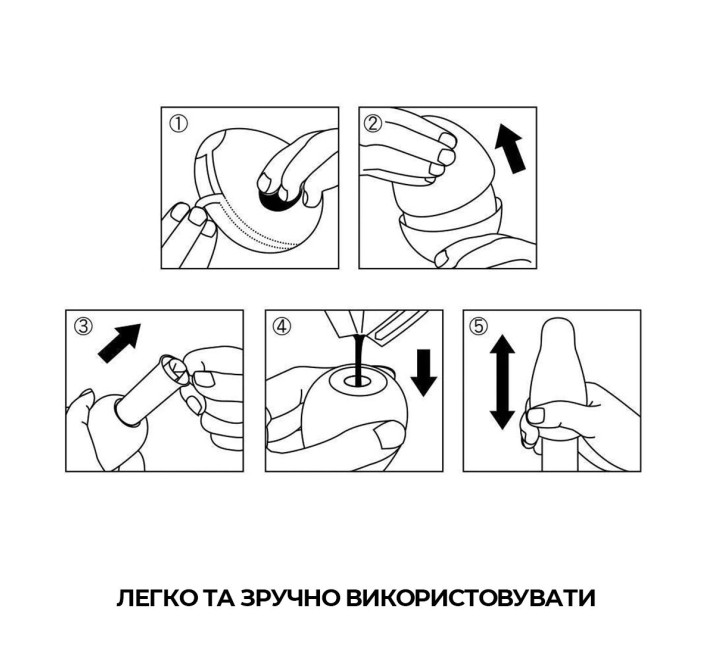 ①

②

③

④

⑤

ЛЕГКО ТА ЗРУЧНО ВИКОРИСТОВУВАТИ