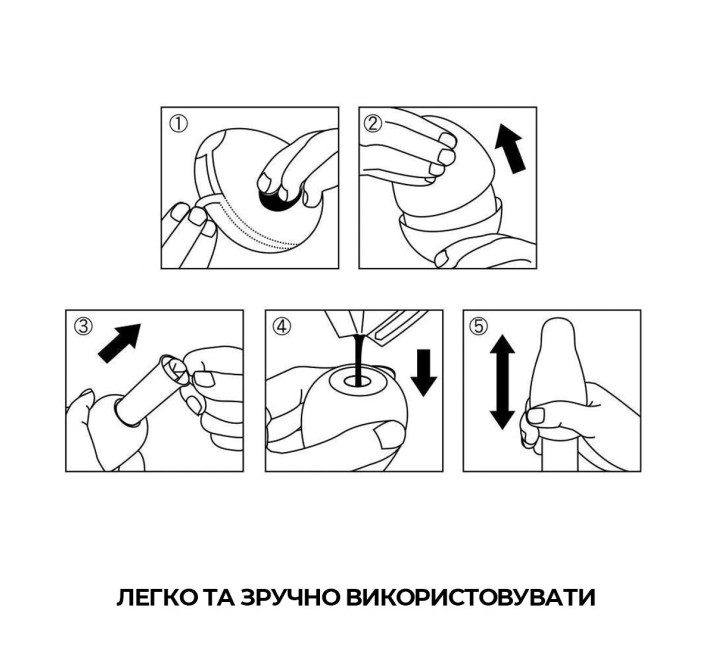 ①

②

③

④

⑤

ЛЕГКО ТА ЗРУЧНО ВИКОРИСТОВУВАТИ