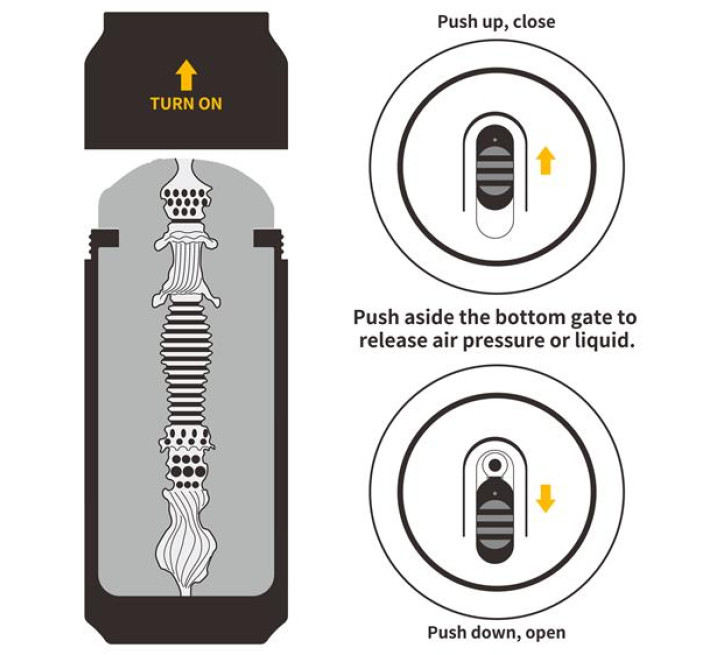 TURN ON

Push up, close

Push aside the bottom gate to release air pressure or liquid.

Push down, open