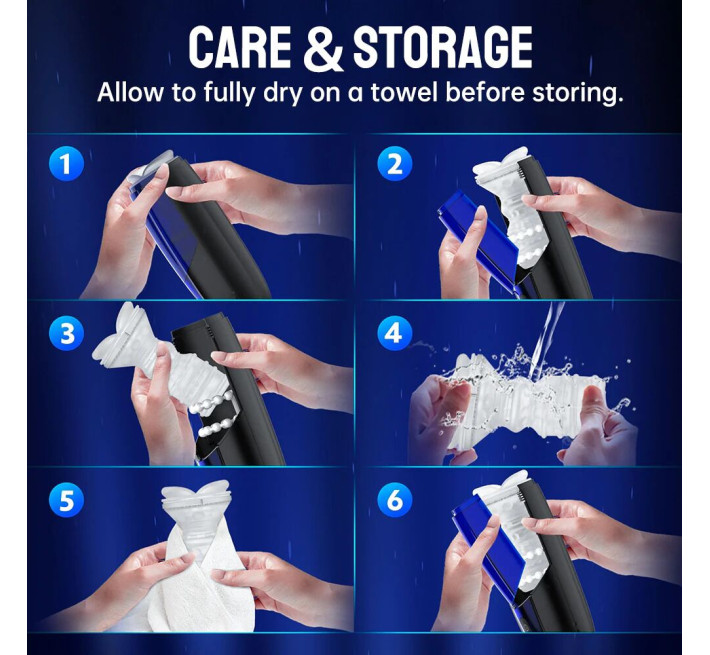 CARE & STORAGE
Allow to fully dry on a towel before storing.

1

2

3

4

5

6