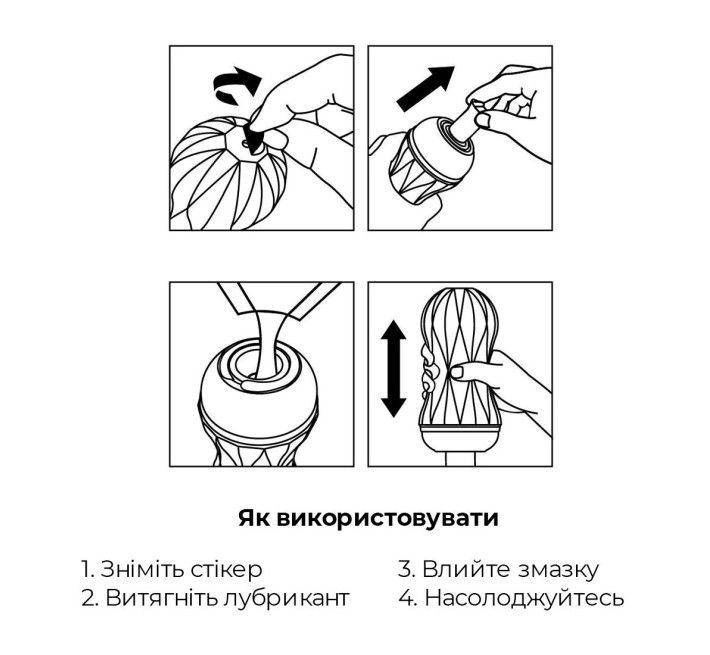 Як використовувати

1. Зніміть стікер
2. Витягніть лубрикант

3. Влийте змазку
4. Насолоджуйтесь