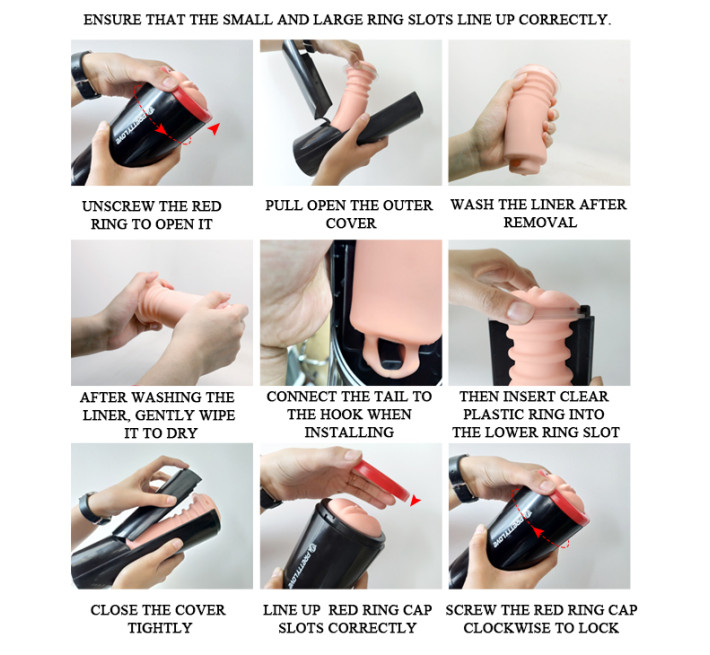 ENSURE THAT THE SMALL AND LARGE RING SLOTS LINE UP CORRECTLY.

PRETTYLOVE

UNSCREW THE RED RING TO OPEN IT

PULL OPEN THE OUTER COVER

WASH THE LINER AFTER REMOVAL

AFTER WASHING THE LINER, GENTLY WIPE IT TO DRY

CONNECT THE TAIL TO THE HOOK WHEN INSTALLING

THEN INSERT CLEAR PLASTIC RING INTO THE LOWER RING SLOT

CLOSE THE COVER TIGHTLY

PRETTYLOVE

LINE UP RED RING CAP SLOTS CORRECTLY

PRETTYLOVE

SCREW THE RED RING CAP CLOCKWISE TO LOCK