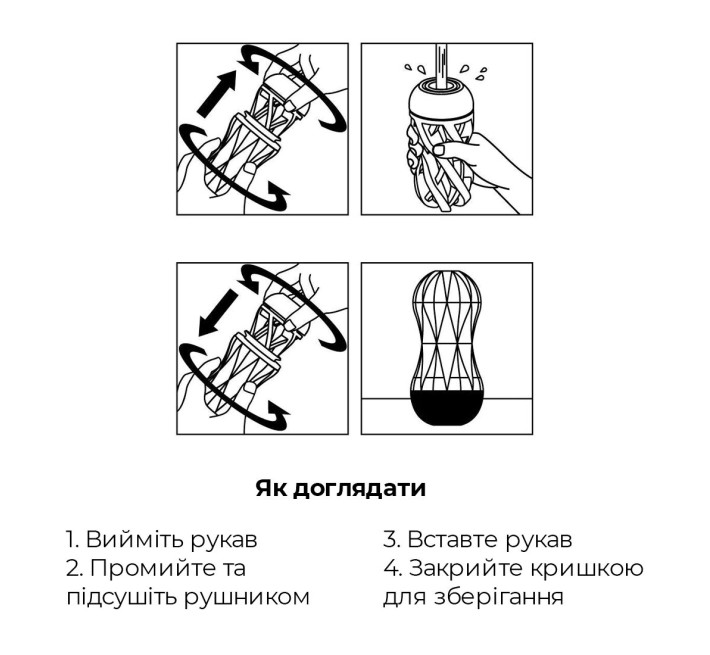 Як доглядати

1. Вийміть рукав
2. Промийте та підсушіть рушником

3. Вставте рукав
4. Закрийте кришкою для зберігання