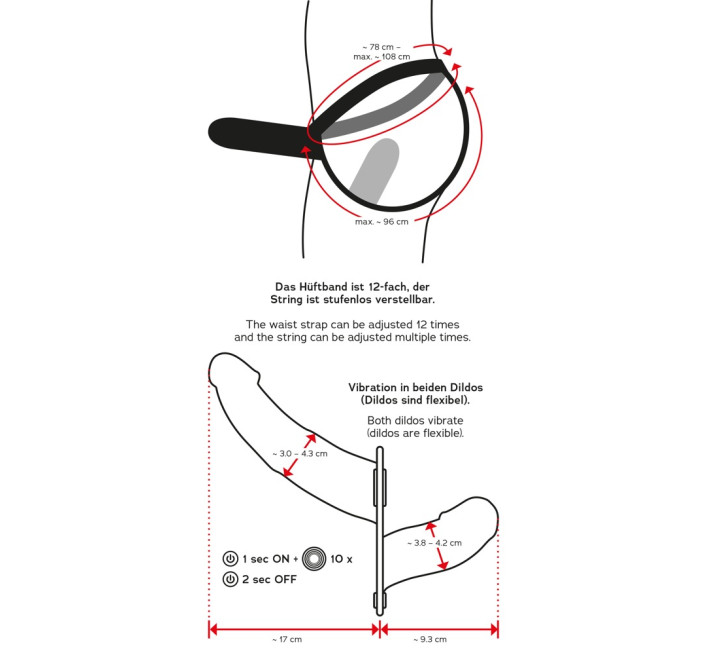 ~ 78 cm –
max. ~ 108 cm

max. ~ 96 cm

Das Hüftband ist 12-fach, der String ist stufenlos verstellbar.

The waist strap can be adjusted 12 times and the string can be adjusted multiple times.

Vibration in beiden Dildos (Dildos sind flexibel).

Both dildos vibrate (dildos are flexible).

~ 3.0 – 4.3 cm

~ 3.8 – 4.2 cm

1 sec ON + 10 x

2 sec OFF

~ 17 cm

~ 9.3 cm