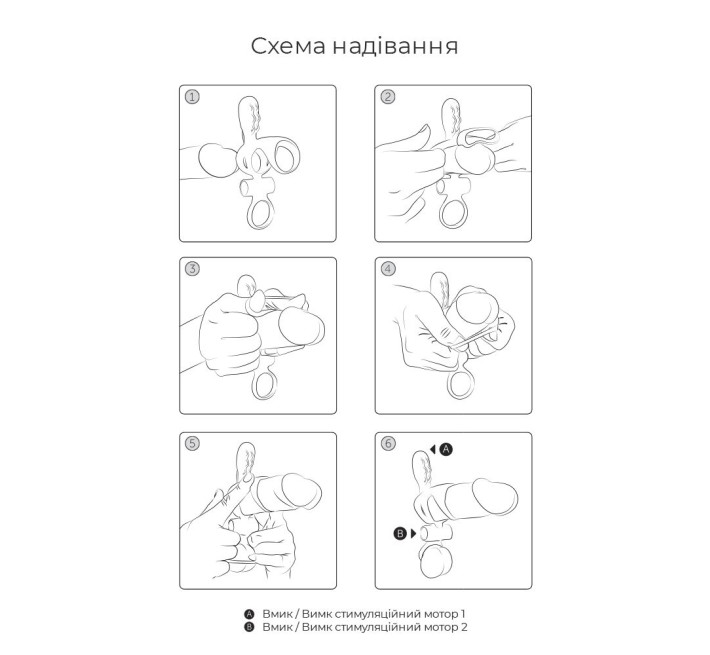 Схема надівання

1

2

3

4

5

6

A

B

A Вмик / Вимк стимуляційний мотор 1
B Вмик / Вимк стимуляційний мотор 2