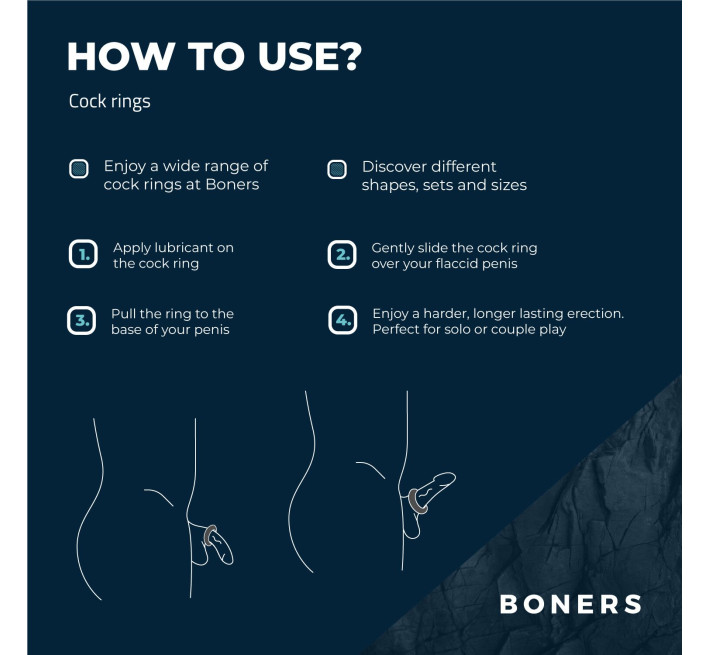 HOW TO USE?

Cock rings

Enjoy a wide range of cock rings at Boners

Discover different shapes, sets and sizes

1. Apply lubricant on the cock ring

2. Gently slide the cock ring over your flaccid penis

3. Pull the ring to the base of your penis

4. Enjoy a harder, longer lasting erection. Perfect for solo or couple play

BONERS